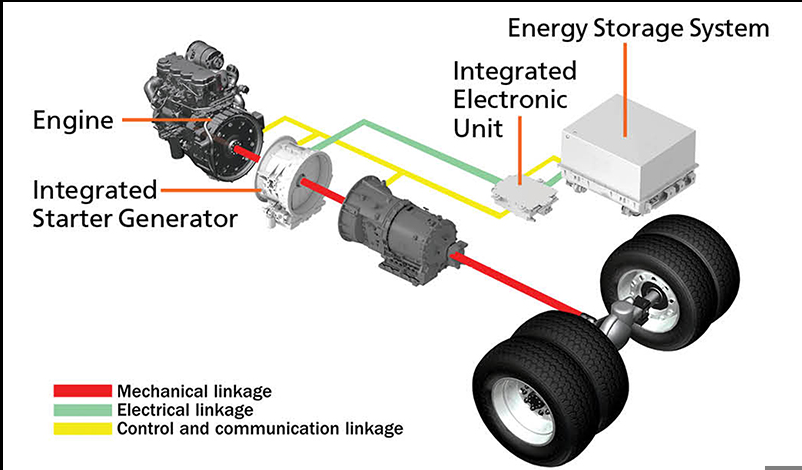 Energy Storage System

Integrated Electronic Unit

Engine

Integrated Starter Generator

Mechanical linkage
Electrical linkage
Control and communication linkage